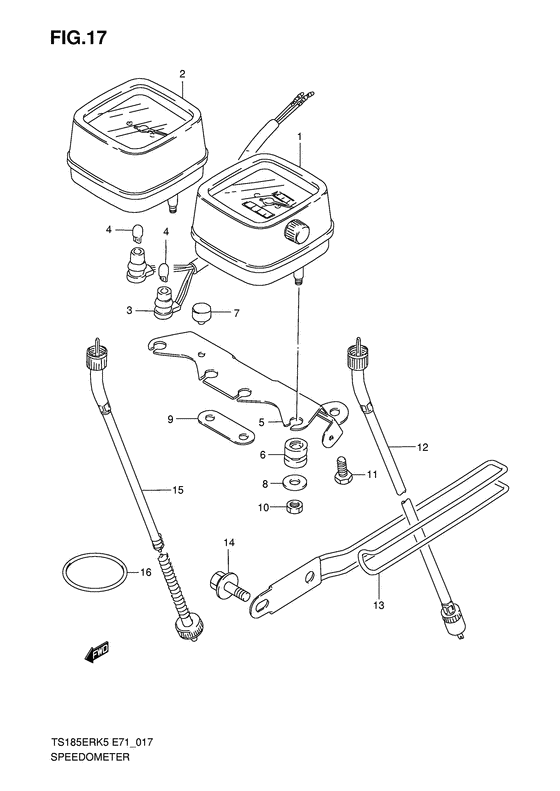 FIG.17

2
1
4
4
3
7
9
5
6
8
10
11
12
15
16
14
13
FWD

TS185ERK5 E71_017
SPEEDOMETER