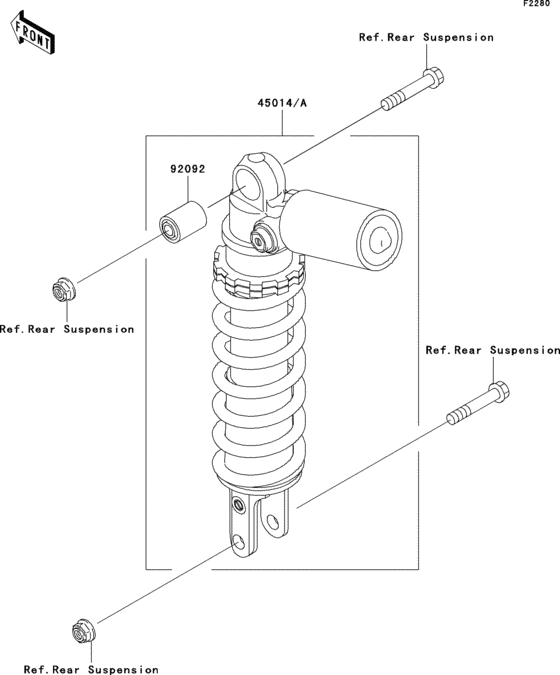 F2280

FRONT

Ref.Rear Suspension

45014/A

92092

Ref.Rear Suspension

Ref.Rear Suspension

Ref.Rear Suspension