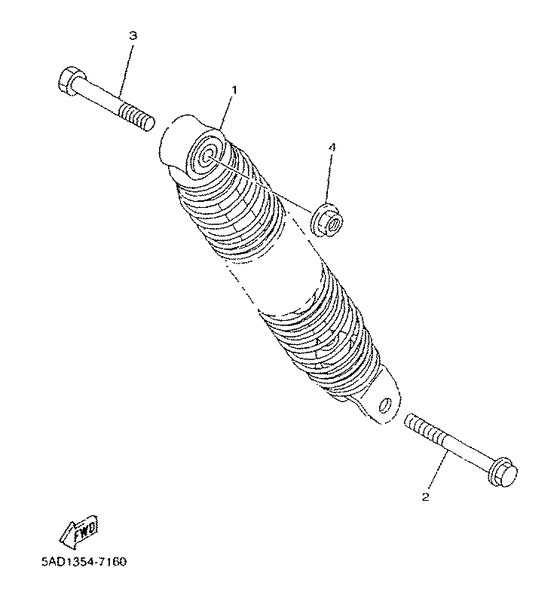 3

1

4

2

FWD

5AD1354-7160