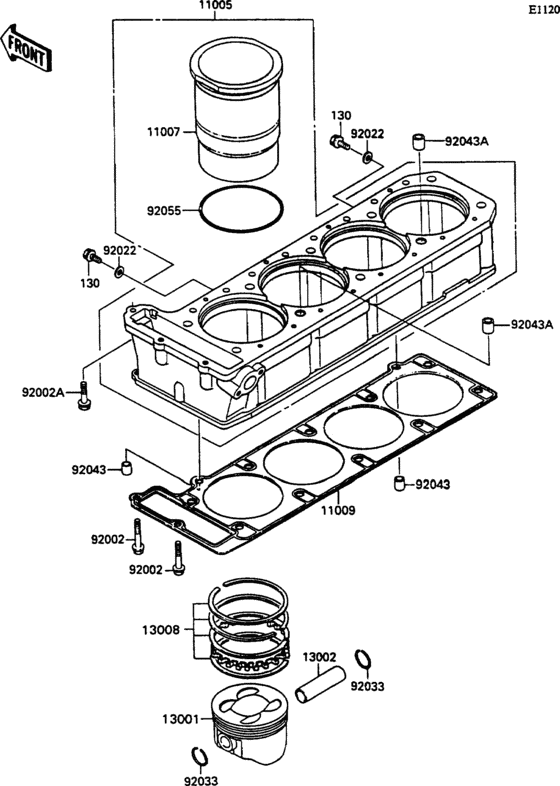 11005
E1120
FRONT
11007
130
92022
92043A
92055
92022
130
92043A
92002A
92043
92043
11009
92002
92002
13008
13002
92033
13001
92033