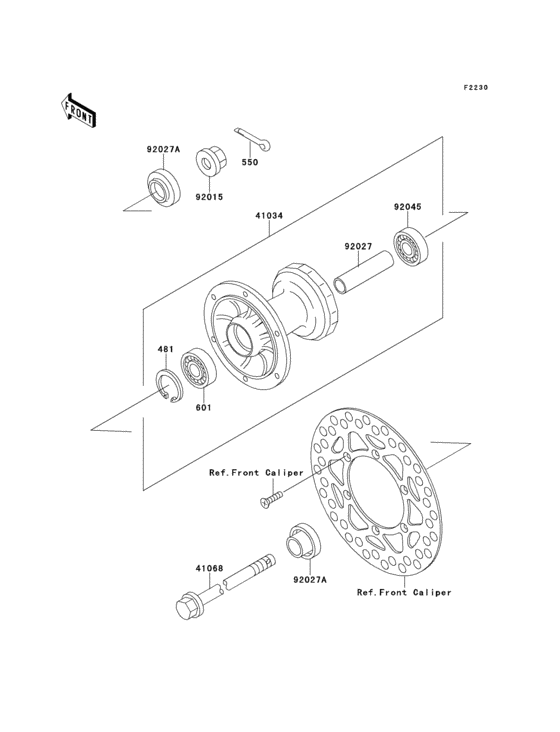 F2230

FRONT

92027A

92015

550

41034

92045

92027

481

601

Ref.Front Caliper

41068

92027A

Ref.Front Caliper