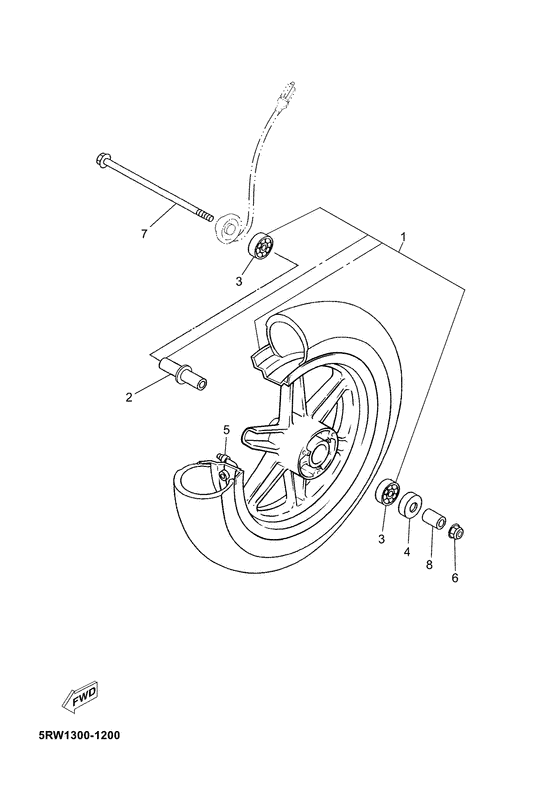 7
1
3
2
5
3
4
8
6
FWD
5RW1300-1200