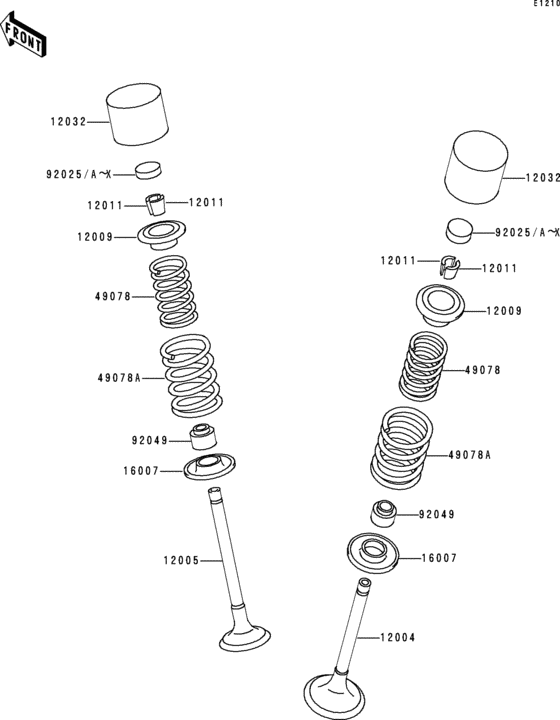 E1210

FRONT

12032

92025/A~X

12011

12011

12009

49078

49078A

92049

16007

12005

12032

92025/A~X

12011

12011

12009

49078

49078A

92049

16007

12004