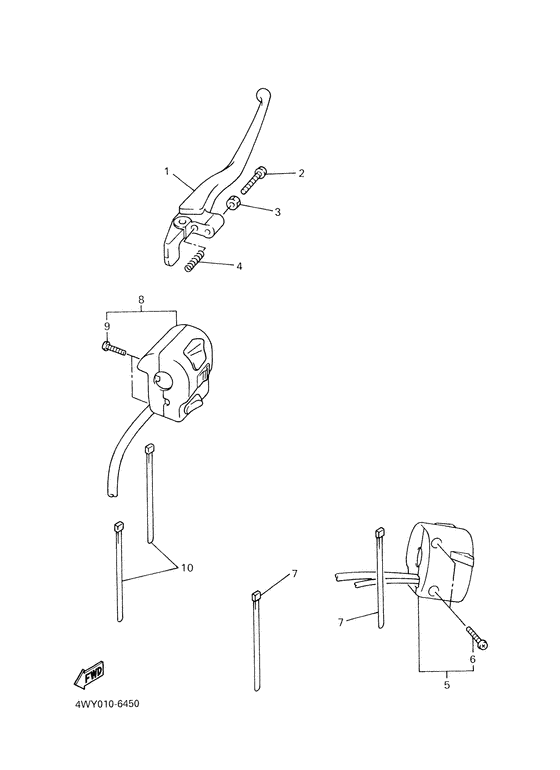 1
2
3
4
8
9
10
7
7
6
5
FWD
4WY010-6450