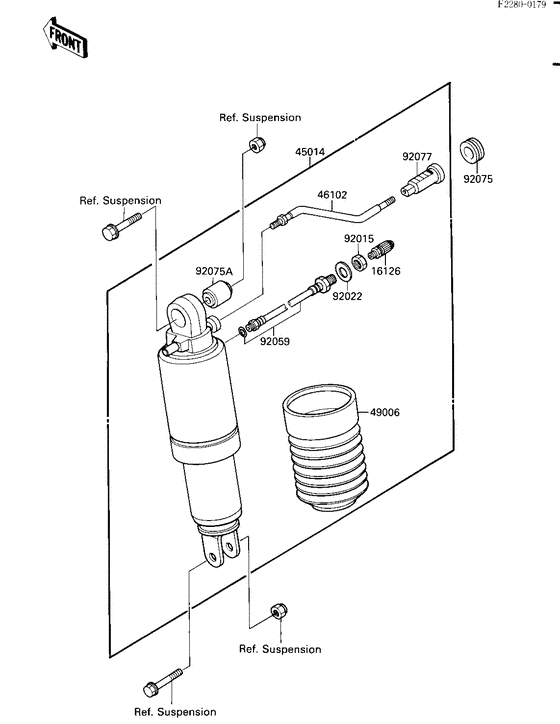 F2280-0179

FRONT

Ref. Suspension

45014

92077

92075

Ref. Suspension

46102

92015

16126

92075A

92022

92059

49006

Ref. Suspension

Ref. Suspension