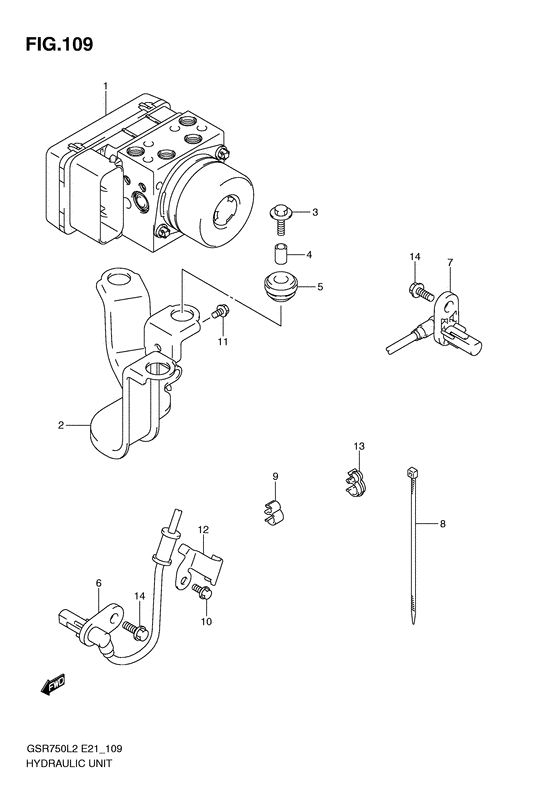 FIG.109

1
3
4
5
14
7
11
2
13
9
8
12
6
14
10
FWD

GSR750L2 E21_109
HYDRAULIC UNIT