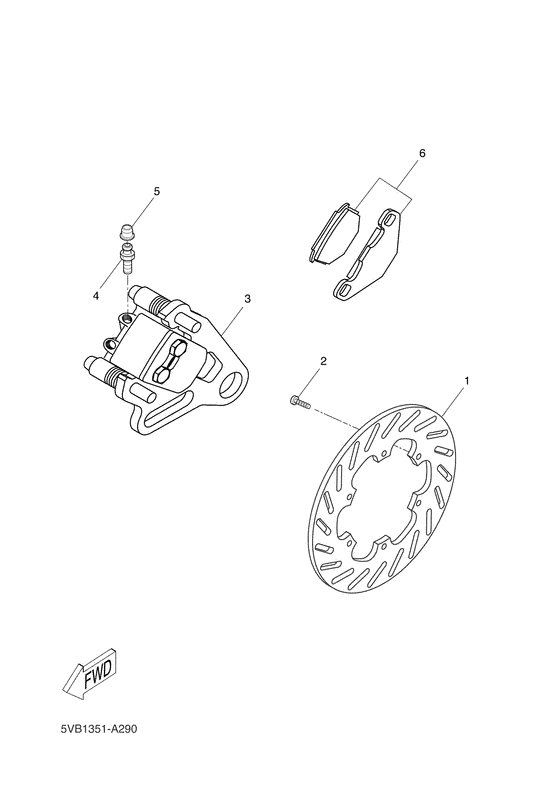 6
5
4
3
2
1
FWD
5VB1351-A290