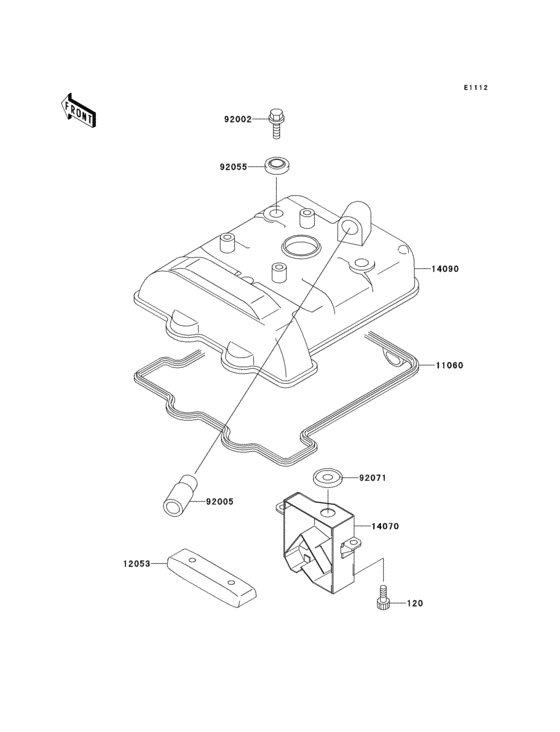 E1112

FRONT

92002

92055

14090

11060

92071

92005

14070

12053

120