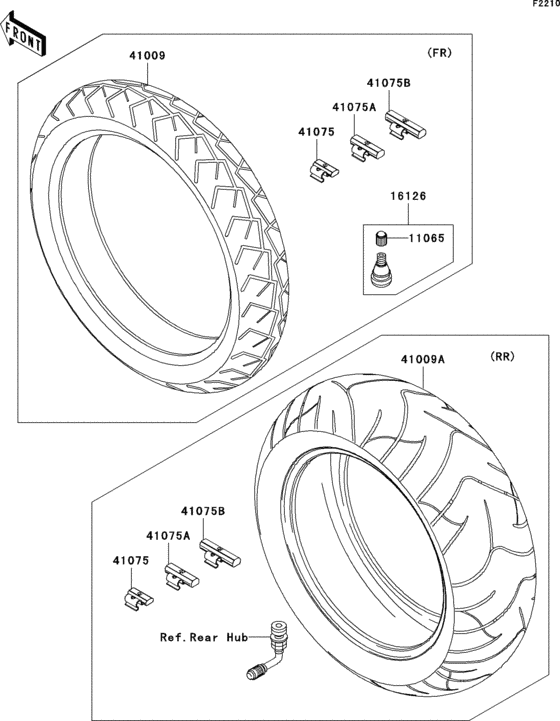 F2210

FRONT

41009

(FR)

41075B

41075A

41075

16126

11065

41009A

(RR)

41075B

41075A

41075

Ref.Rear Hub