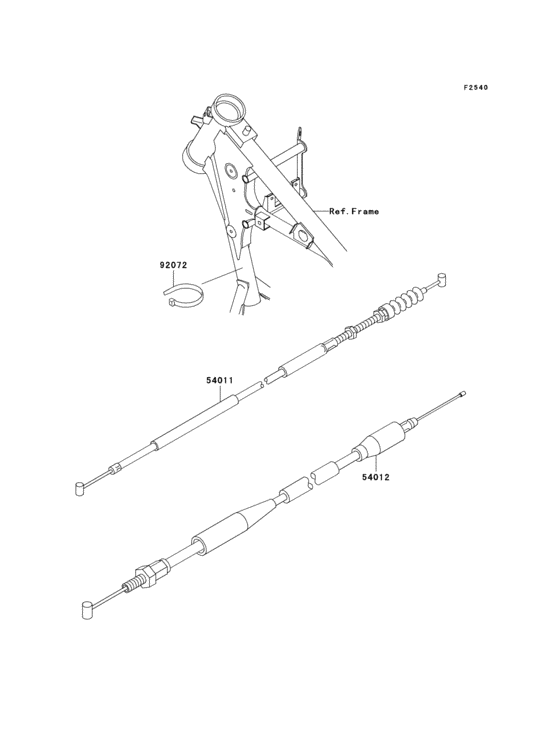 F2540

Ref.Frame

92072

54011

54012