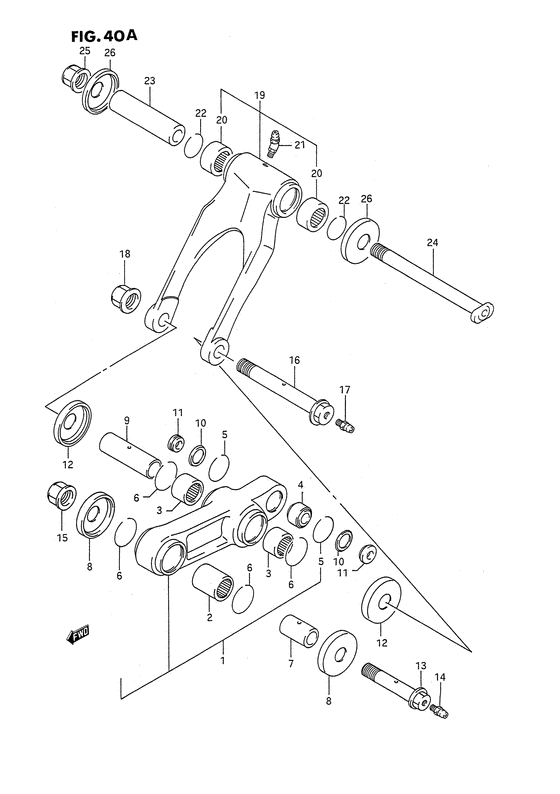 FIG. 40A

25
26
23
22
20
19
21
20
22
26
24
18
16
17
12
9
11
10
5
6
3
4
15
8
6
3
6
5
10
11
2
6
12
FWD
1
7
8
13
14