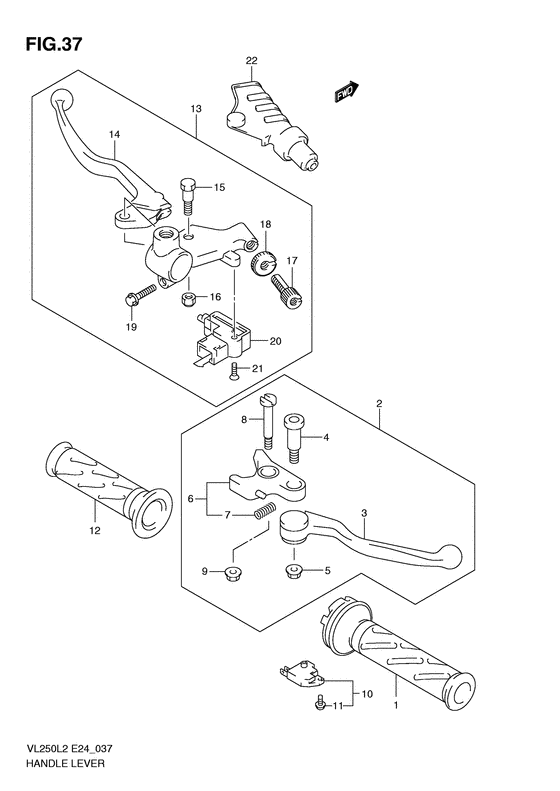 FIG.37

22

FWD

13

14

15

18

17

16

19

20

21

2

8

4

6

7

3

12

9

5

10

11

1

VL250L2 E24_037
HANDLE LEVER