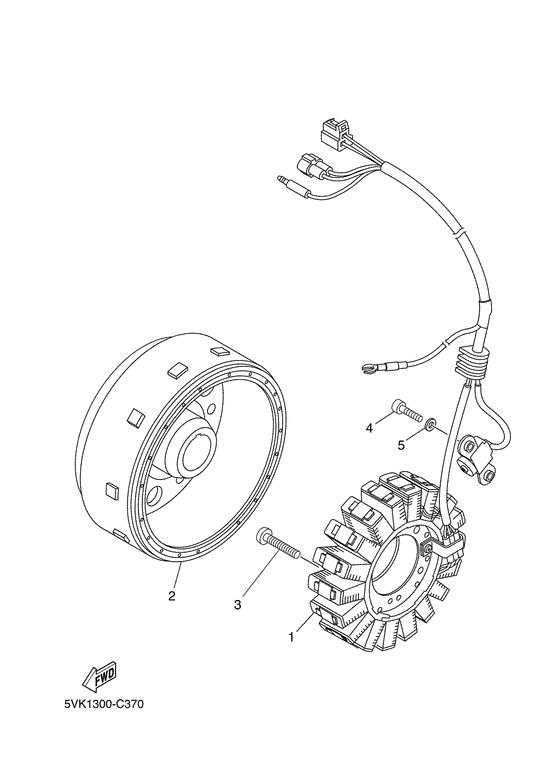 4
5
2
3
1
FWD
5VK1300-C370