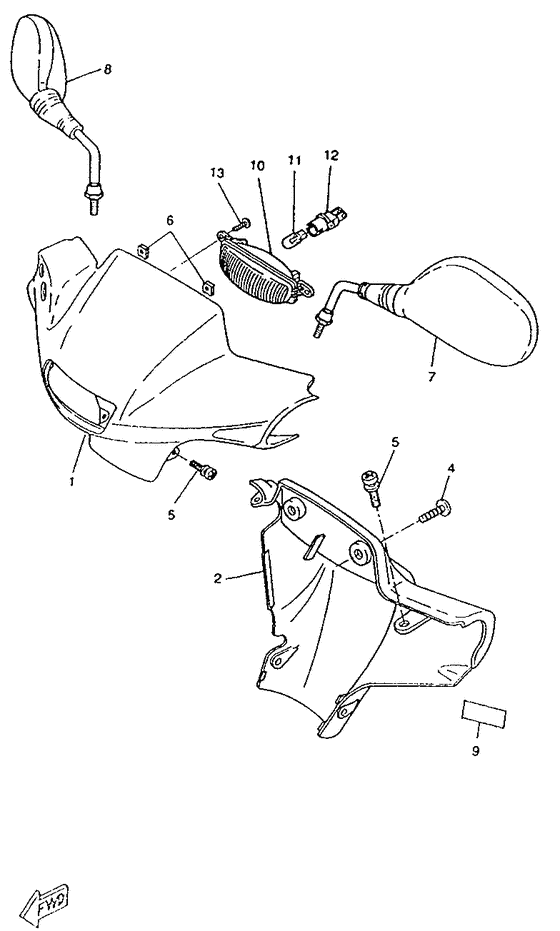 8
13
10
11
12
6
7
1
5
5
4
2
9
FWD