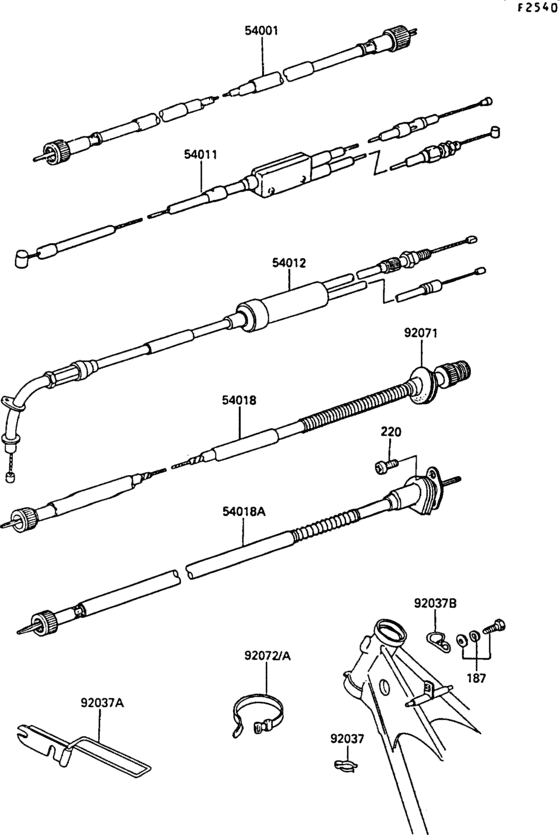 F2540

54001

54011

54012

92071

54018

220

54018A

92037B

187

92072/A

92037A

92037