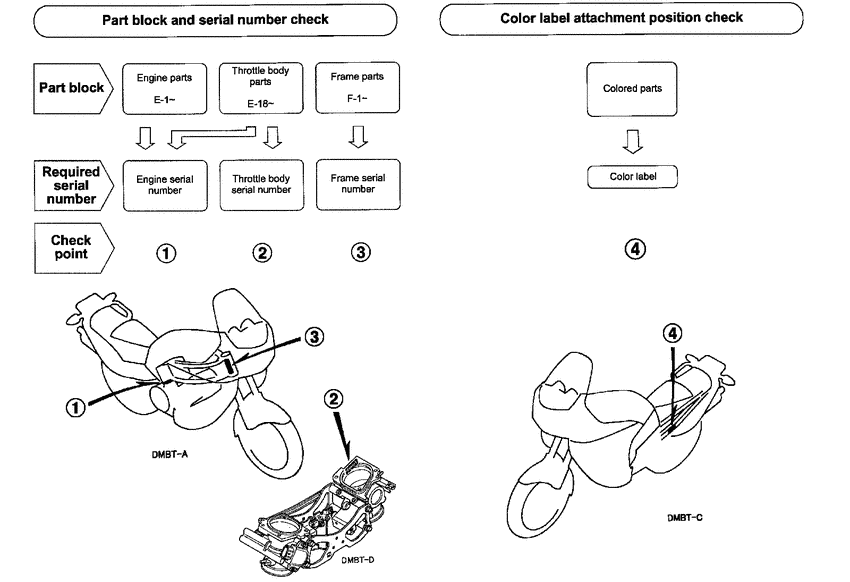 Part block and serial number check

Part block

Engine parts
E-1~

Throttle body parts
E-18~

Frame parts
F-1~

Required serial number

Engine serial number

Throttle body serial number

Frame serial number

Check point

①

②

③

③

①

②

DMBT-A

DMBT-D

Color label attachment position check

Colored parts

Color label

④

④

DMBT-C