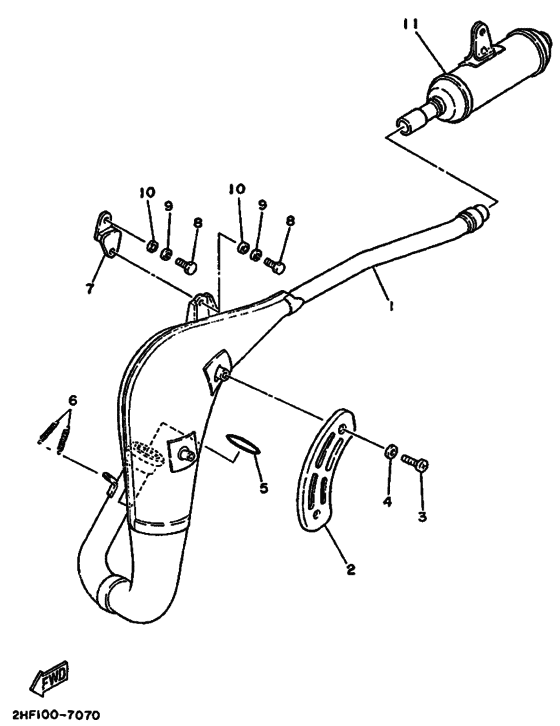 11

10
9
8
10
9
8
7
1
6
5
4
3
2

FWD

2HF100-7070