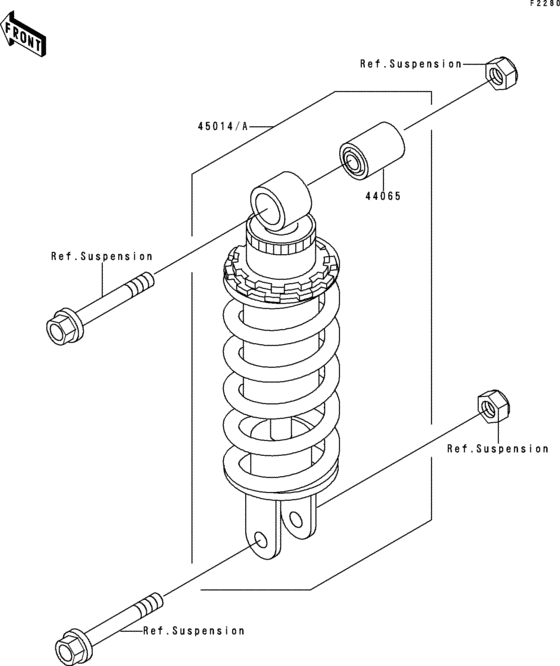 F2280

FRONT

Ref.Suspension

45014/A

44065

Ref.Suspension

Ref.Suspension

Ref.Suspension