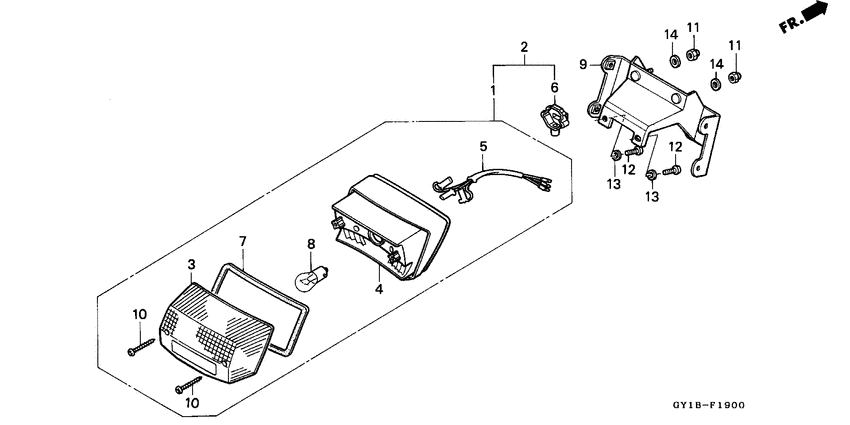 FR.
2
1
6
9
14
11
14
11
5
12
13
12
13
7
8
3
4
10
10
GY1B-F1900