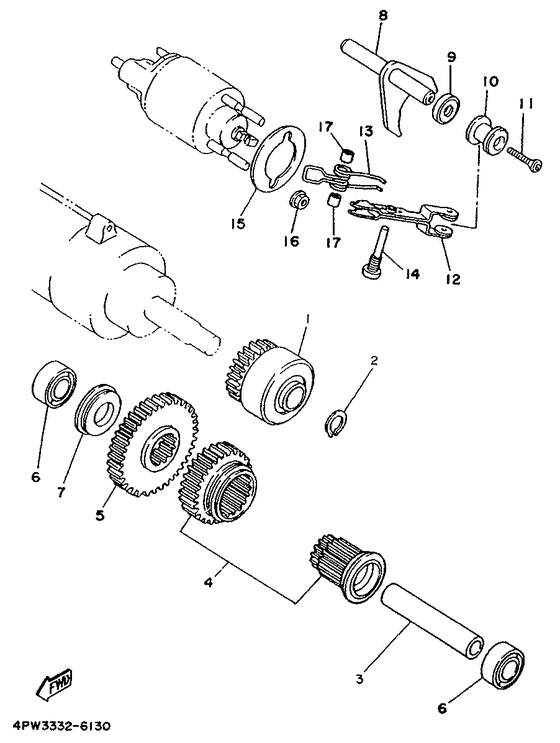 8
9
10
11
17
13
15
16
17
14
12
1
2
6
7
5
4
3
6
FWD
4PW3332-6130