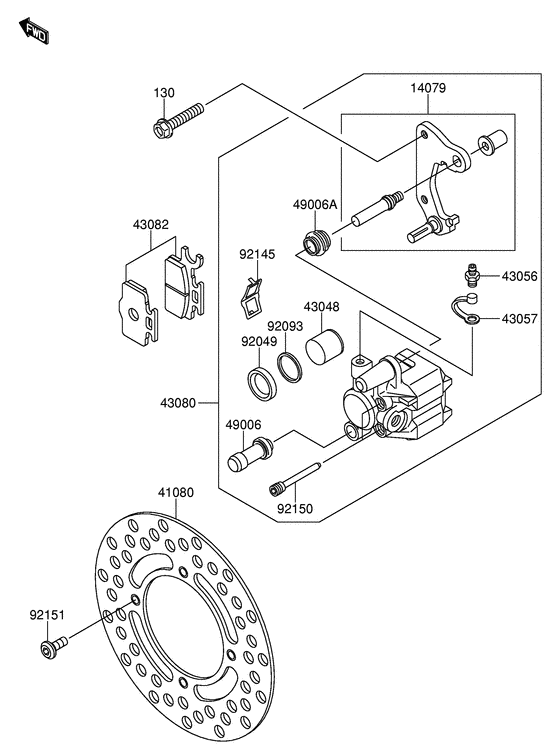 FWD

130

14079

49006A

43082

92145

43056

43048

43057

92093

92049

43080

49006

92150

41080

92151