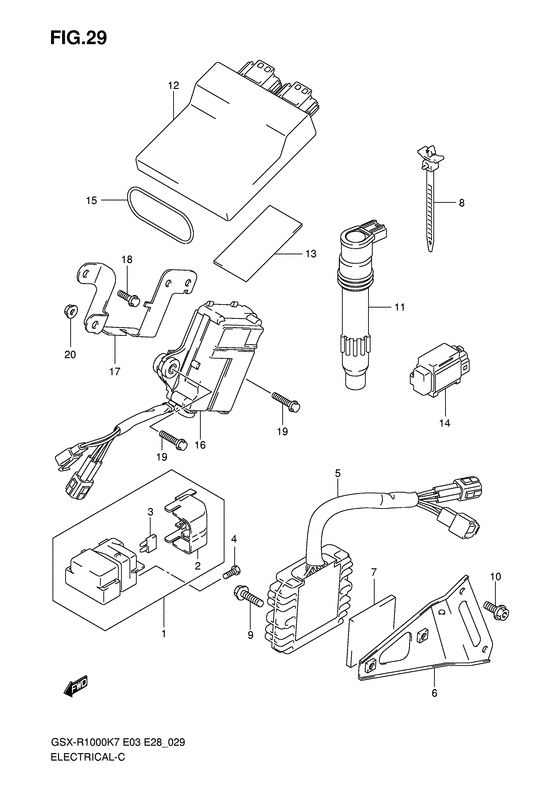 FIG.29

12

15

8

13

18

11

20

17

14

19

16

19

5

3

4

2

7

10

9

1

6

FWD

GSX-R1000K7 E03 E28_029
ELECTRICAL-C