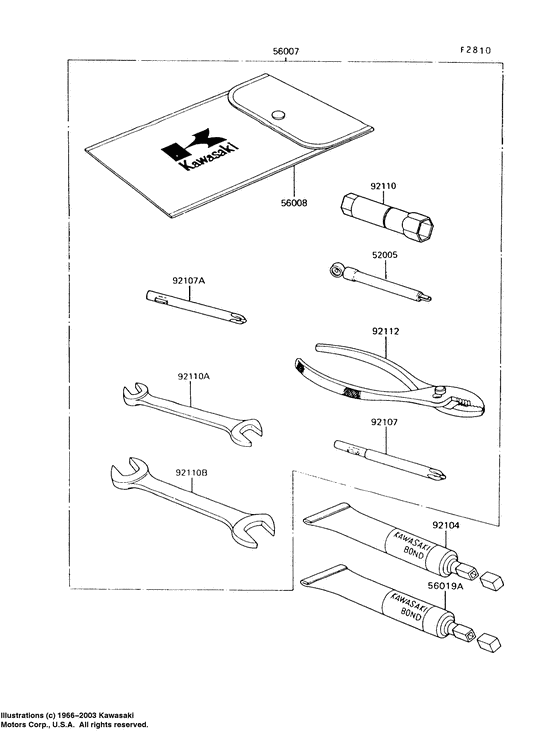 56007

F2810

Kawasaki

56008

92110

52005

92107A

92112

92110A

92107

92110B

92104

KAWASAKI BOND

56019A

KAWASAKI BOND

Illustrations (c) 1966–2003 Kawasaki Motors Corp., U.S.A. All rights reserved.