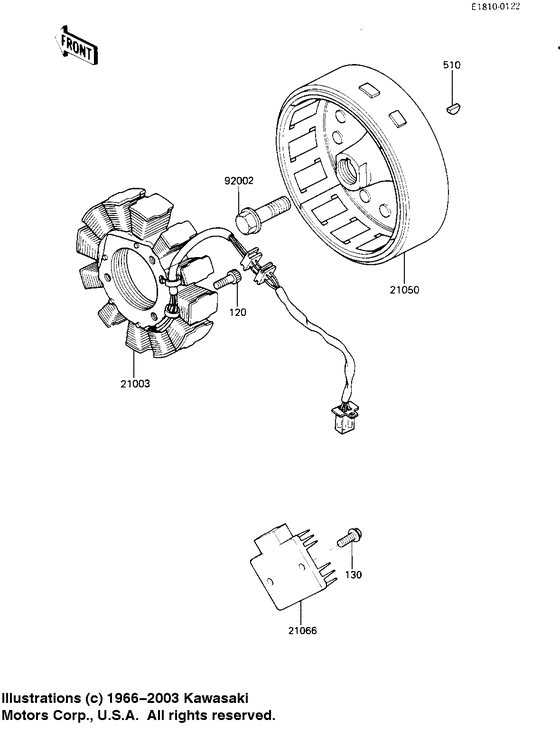 E1810-0122

FRONT

510

92002

21050

120

21003

130

21066

Illustrations (c) 1966–2003 Kawasaki Motors Corp., U.S.A. All rights reserved.