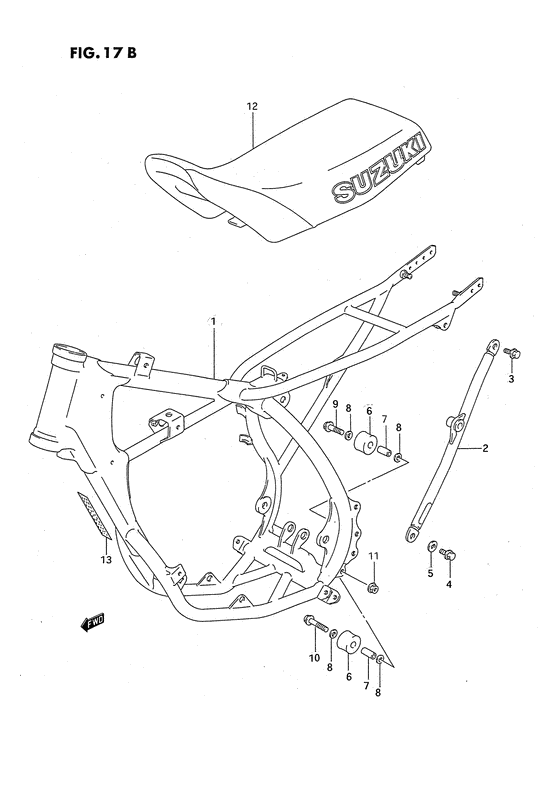 FIG. 17 B

12

SUZUKI

1

3

9 8 6 7 8

2

13

11

5 4

FWD

10 8 6 7 8