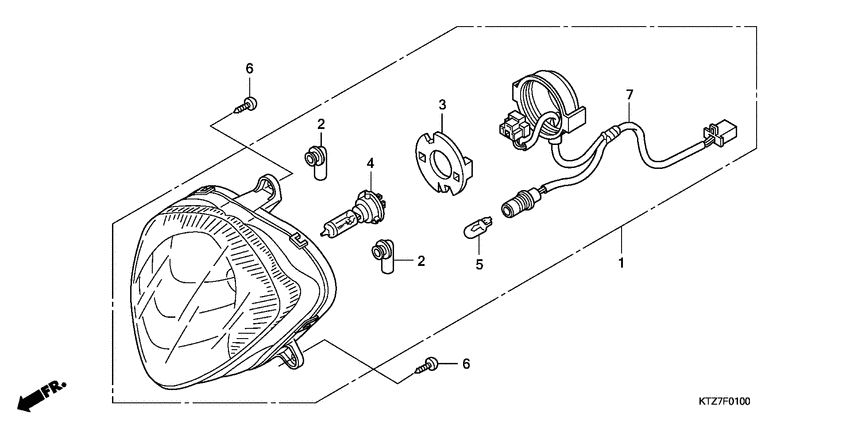 6
2
3
7
4
2
5
1
6
FR.
KTZ7F0100