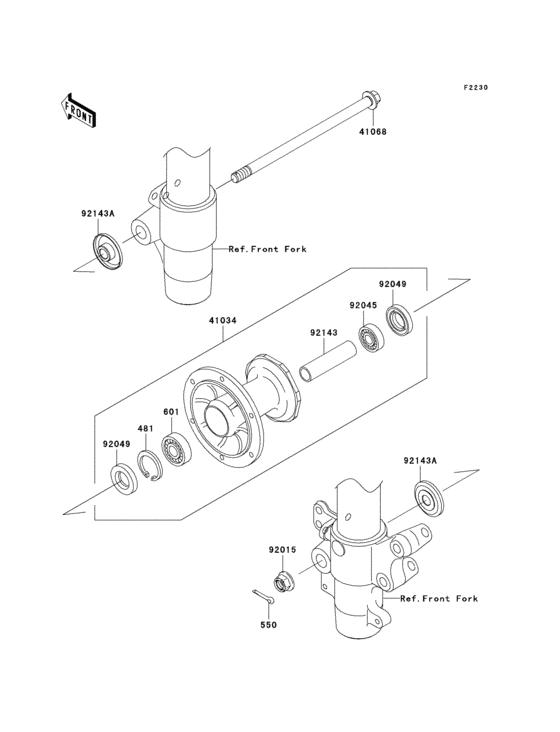 F2230

FRONT

41068

92143A

Ref.Front Fork

92049

92045

41034

92143

601

481

92049

92143A

92015

Ref.Front Fork

550