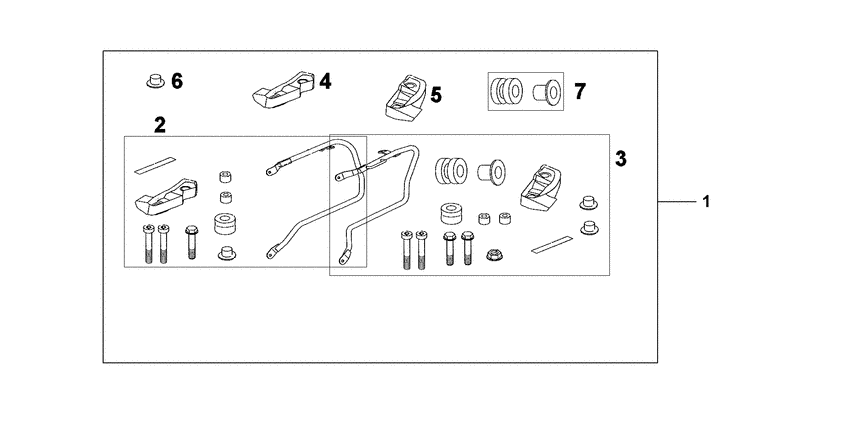 6
4
5
7
2
3
1