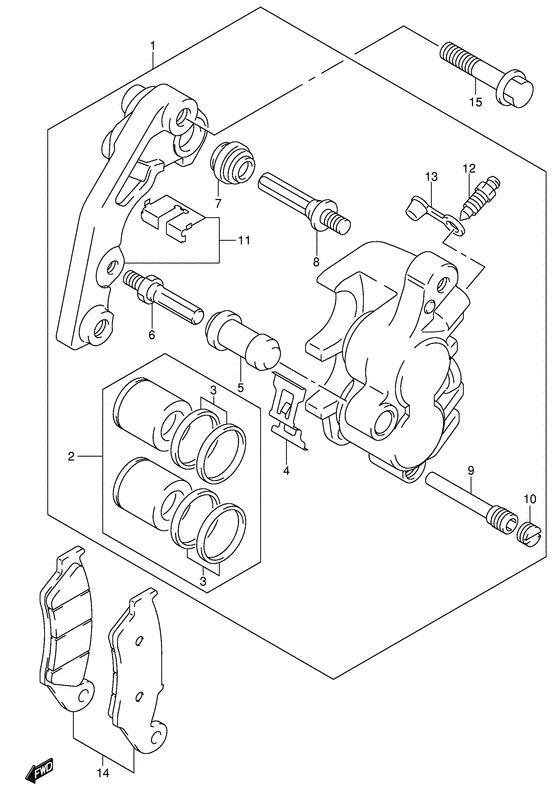 1
15
13
12
7
11
8
6
5
3
2
4
9
10
3
14
FWD