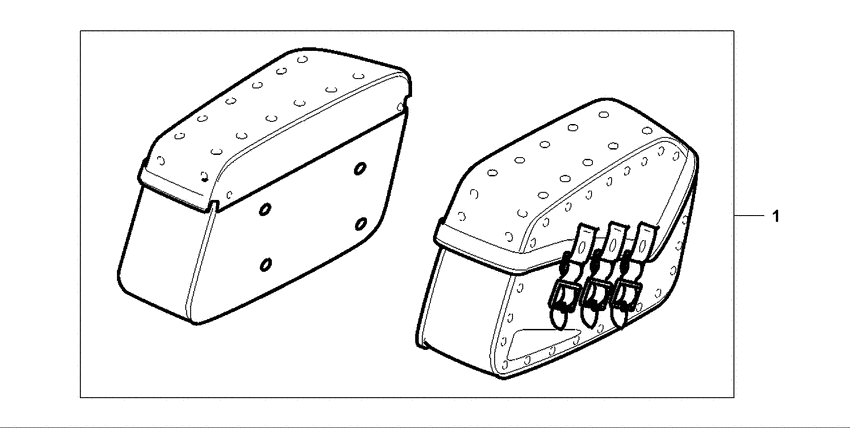 1