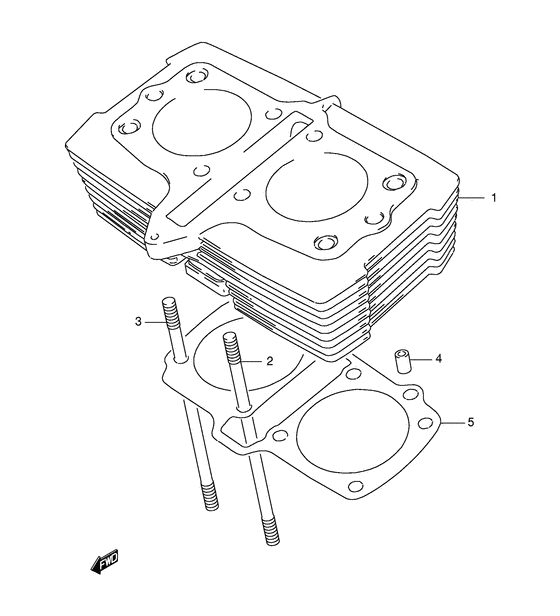 1
3
2
4
5
FWD