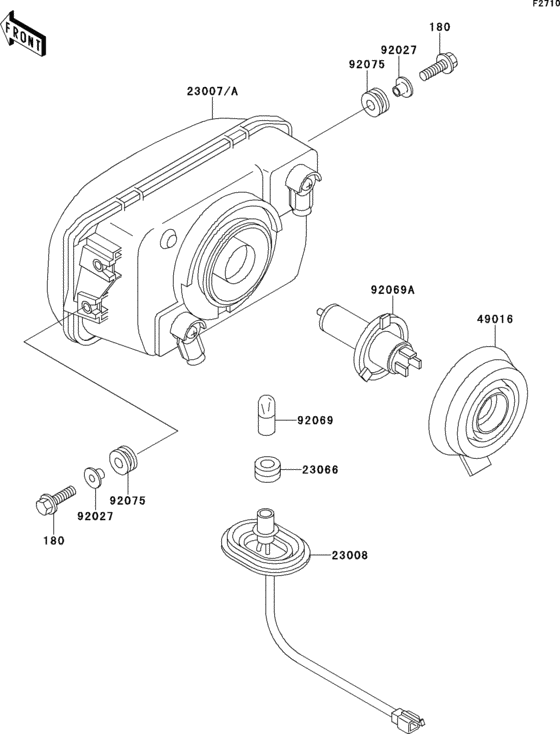 F2710

FRONT

180
92027
92075
23007/A
92069A
49016
92069
23066
92075
92027
180
23008