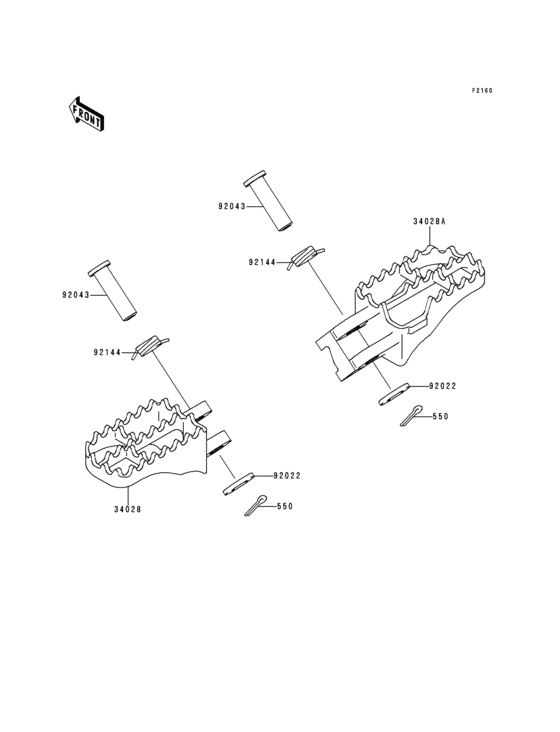 F2160

FRONT

92043

34028A

92144

92043

92144

92022

550

92022

34028

550