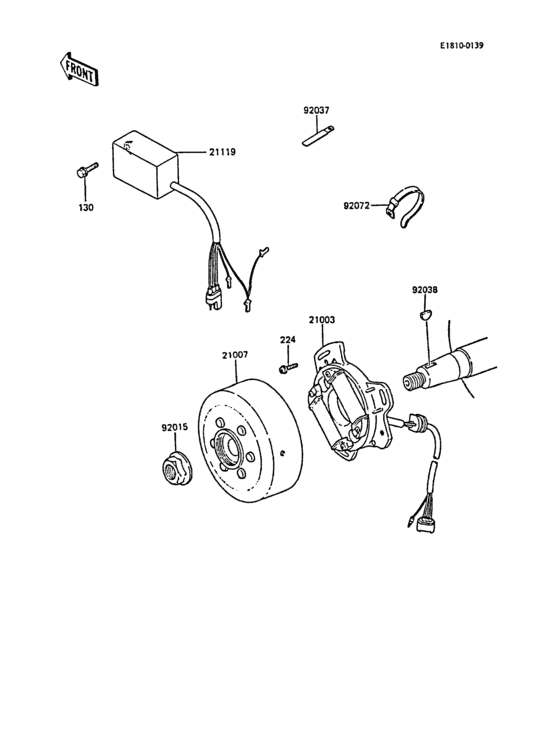 E1810-0139

FRONT

92037

21119

130

92072

92038

21003

224

21007

92015