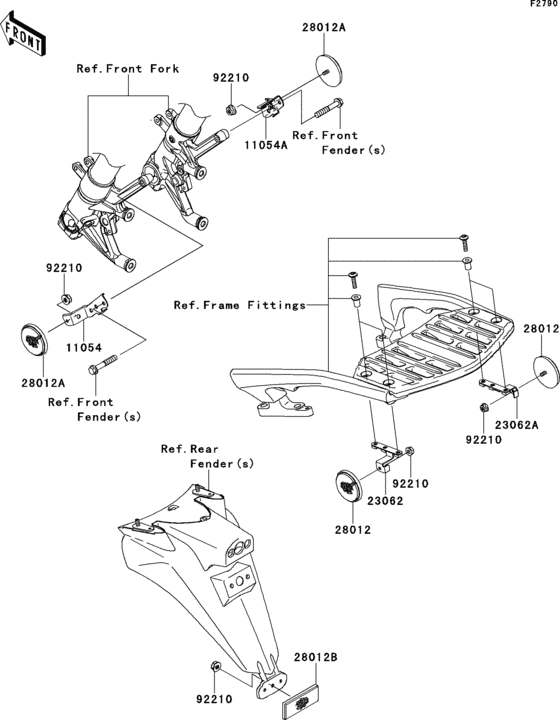 F2790

FRONT

28012A

Ref.Front Fork

92210

11054A

Ref.Front Fender(s)

92210

11054

28012A

Ref.Front Fender(s)

Ref.Frame Fittings

28012

23062A

92210

92210

23062

28012

Ref.Rear Fender(s)

28012B

92210