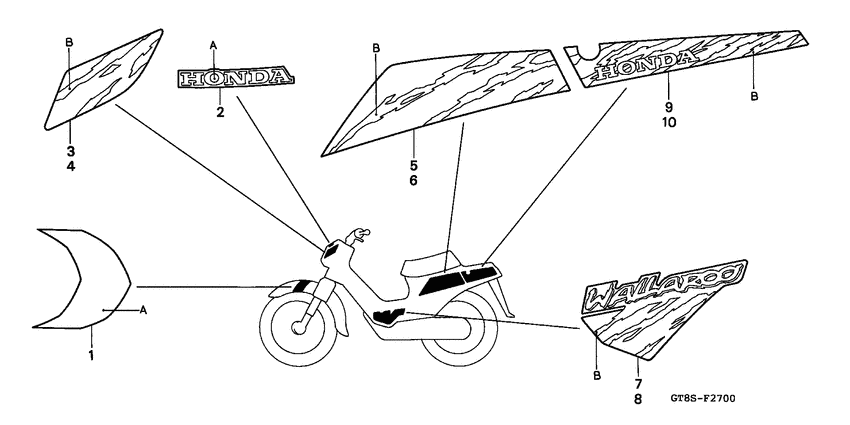 B
3
4

A
HONDA
2

B
5
6

HONDA
9
10
B

A
1

WALLAROO
B
7
8

GT8S-F2700