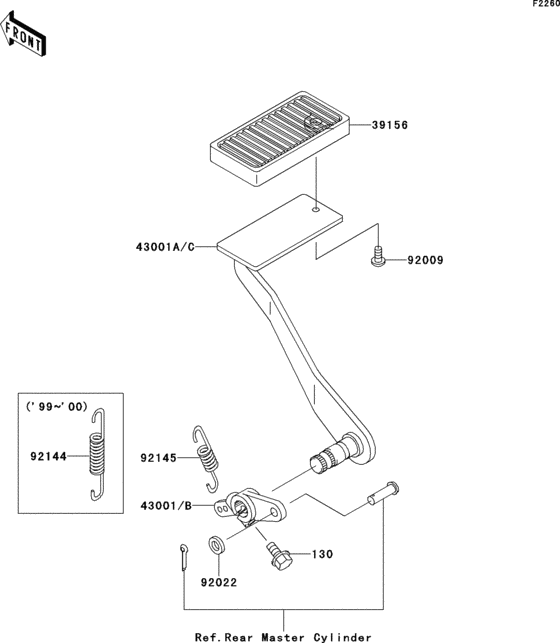 F2260

FRONT

39156

43001A/C

92009

('99~'00)

92144

92145

43001/B

130

92022

Ref.Rear Master Cylinder