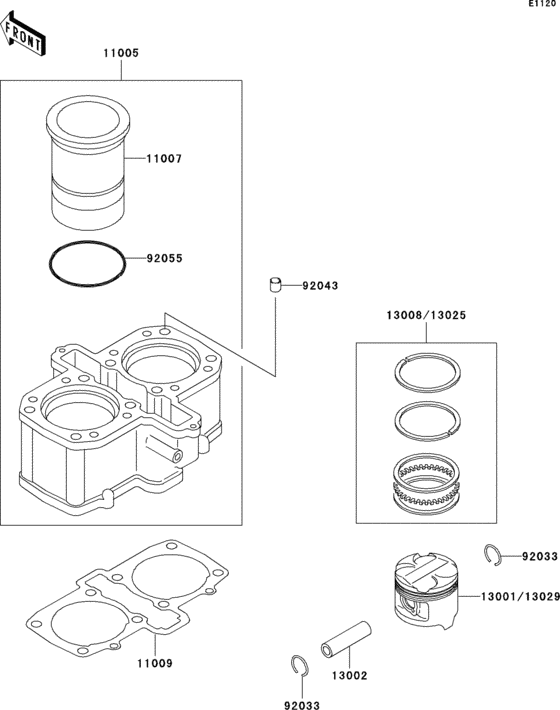 E1120

FRONT

11005

11007

92055

92043

13008/13025

92033

13001/13029

11009

13002

92033