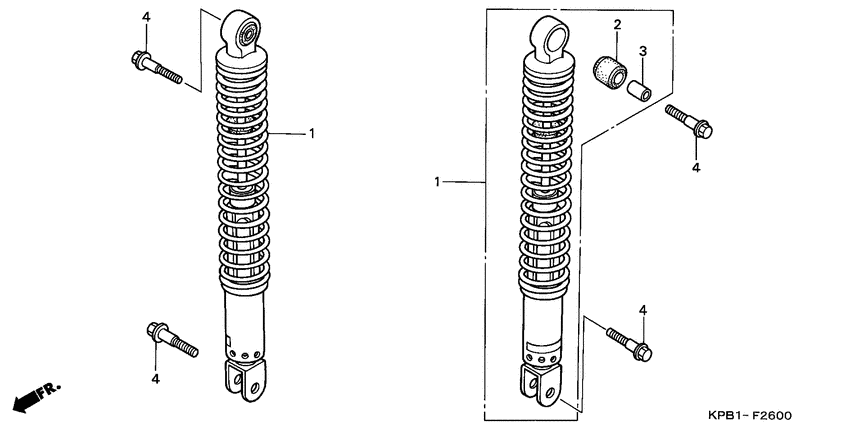 4
1
4
FR.
2
3
4
1
4
KPB1- F2600