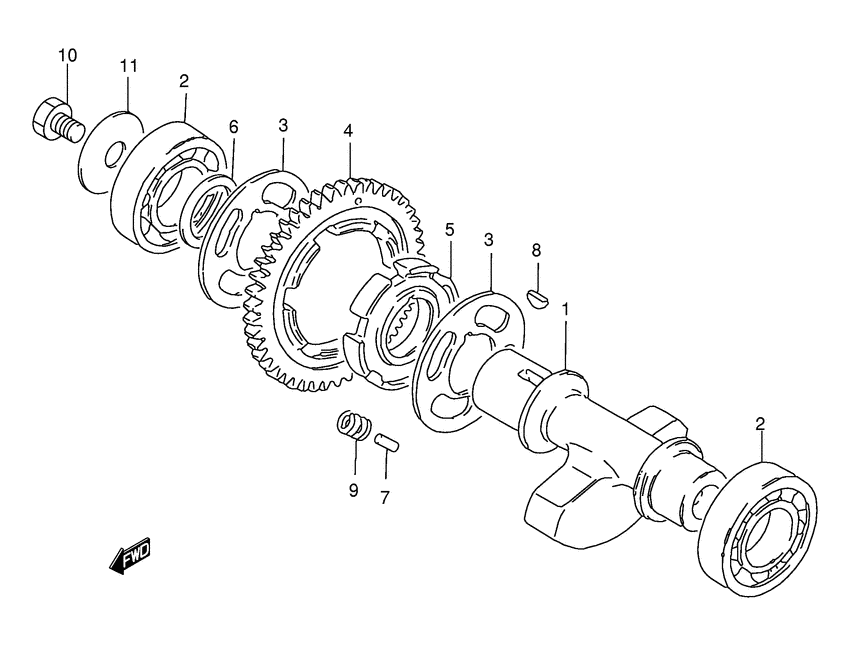 10
11
2
6
3
4
5
3
8
1
2
9
7
FWD