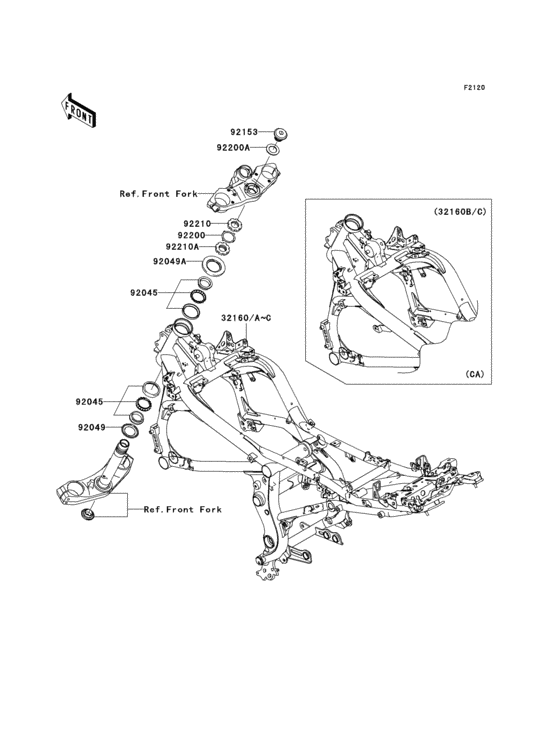 F2120

FRONT

92153
92200A
Ref.Front Fork
92210
92200
92210A
92049A
92045
32160/A~C
(32160B/C)
(CA)
92045
92049
Ref.Front Fork