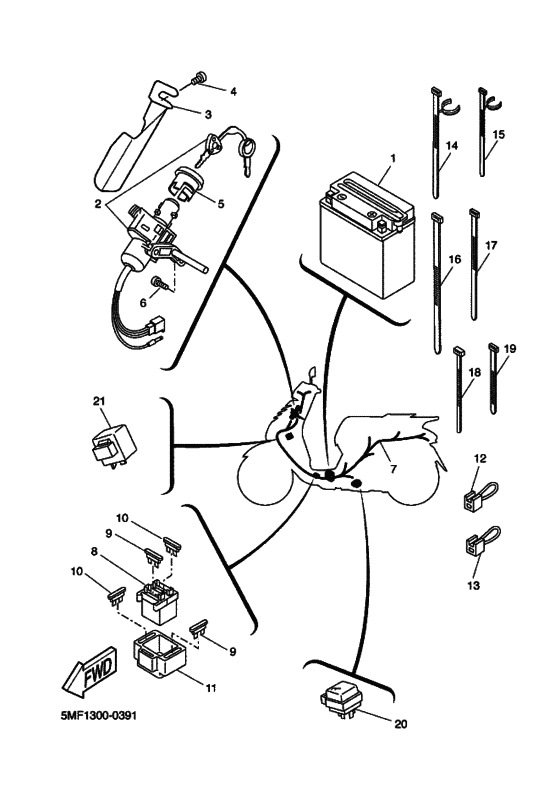 4
3
2
5
6
1
14
15
16
17
18
19
21
7
12
13
10
9
8
10
9
11
FWD
5MF1300-0391
20