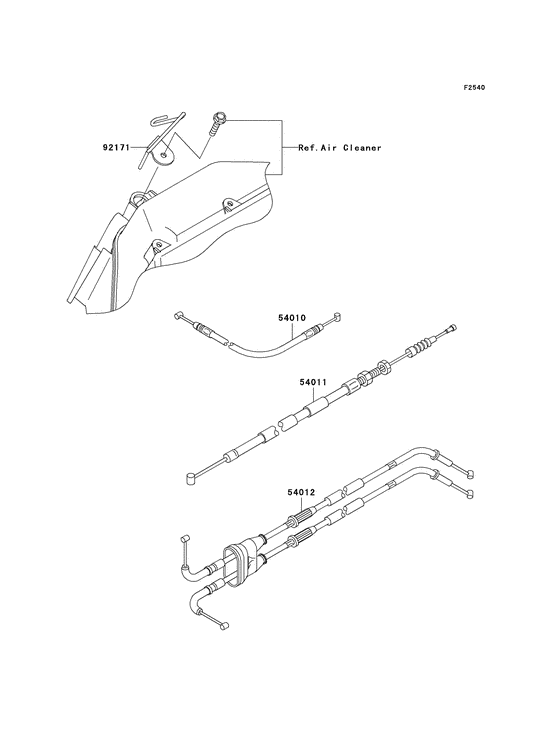 F2540

92171

Ref.Air Cleaner

54010

54011

54012