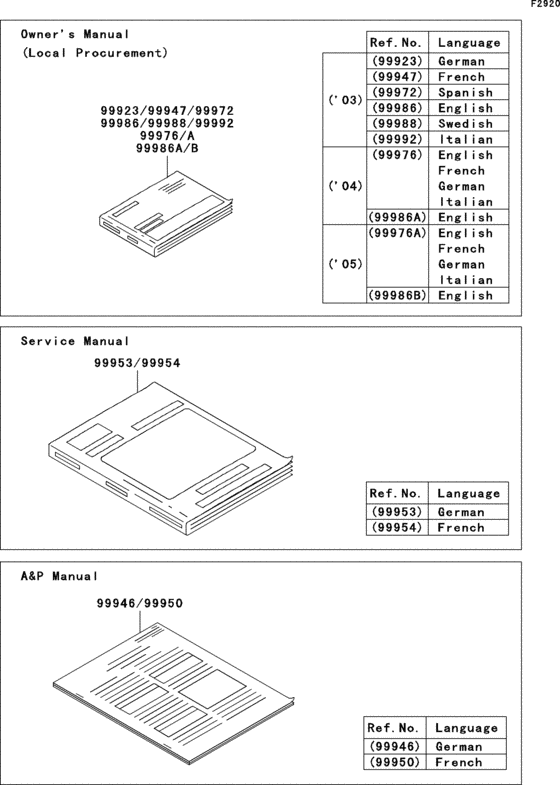 F2920

Owner's Manual
(Local Procurement)

99923/99947/99972
99986/99988/99992
99976/A
99986A/B

| | Ref. No. | Language |
|---|---|---|
| ('03) | (99923) | German |
| | (99947) | French |
| | (99972) | Spanish |
| | (99986) | English |
| | (99988) | Swedish |
| | (99992) | Italian |
| ('04) | (99976) | English French German Italian |
| | (99986A) | English |
| ('05) | (99976A) | English French German Italian |
| | (99986B) | English |

Service Manual

99953/99954

| Ref. No. | Language |
|---|---|
| (99953) | German |
| (99954) | French |

A&P Manual

99946/99950

| Ref. No. | Language |
|---|---|
| (99946) | German |
| (99950) | French |