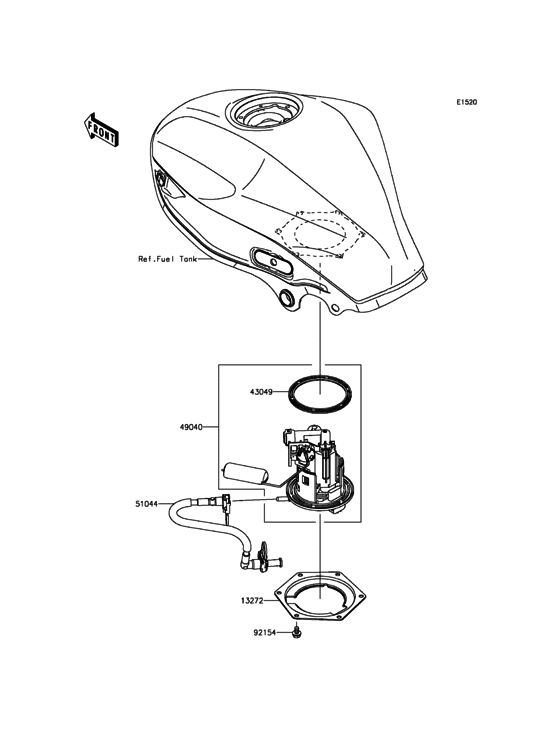 E1520

FRONT

Ref.Fuel Tank

43049

49040

51044

13272

92154