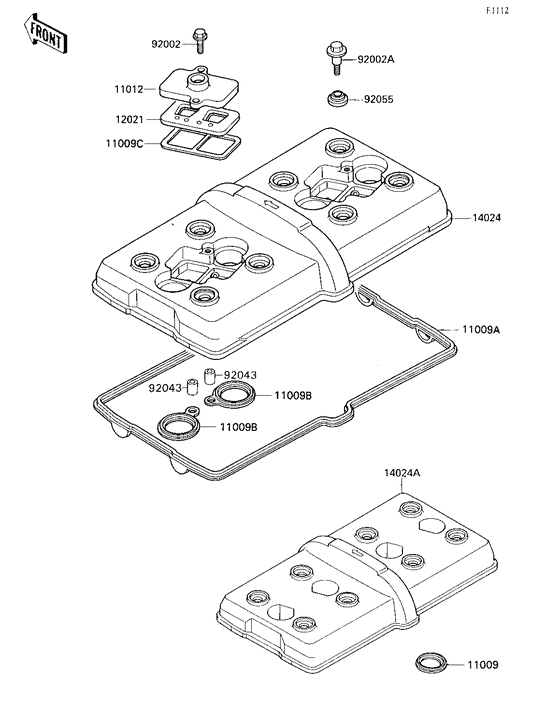 E1112

FRONT

92002
92002A
11012
92055
12021
11009C
14024
11009A
92043
92043
11009B
11009B
14024A
11009